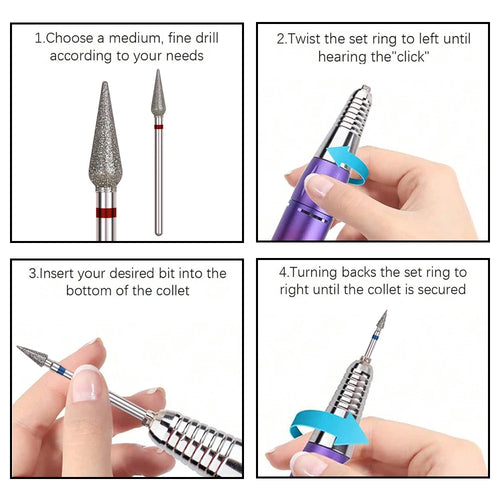 1.Choose a medium, fine drill according to your needs

2.Twist the set ring to left until hearing the"click"

3.Insert your desired bit into the bottom of the collet

4.Turning backs the set ring to right until the collet is secured