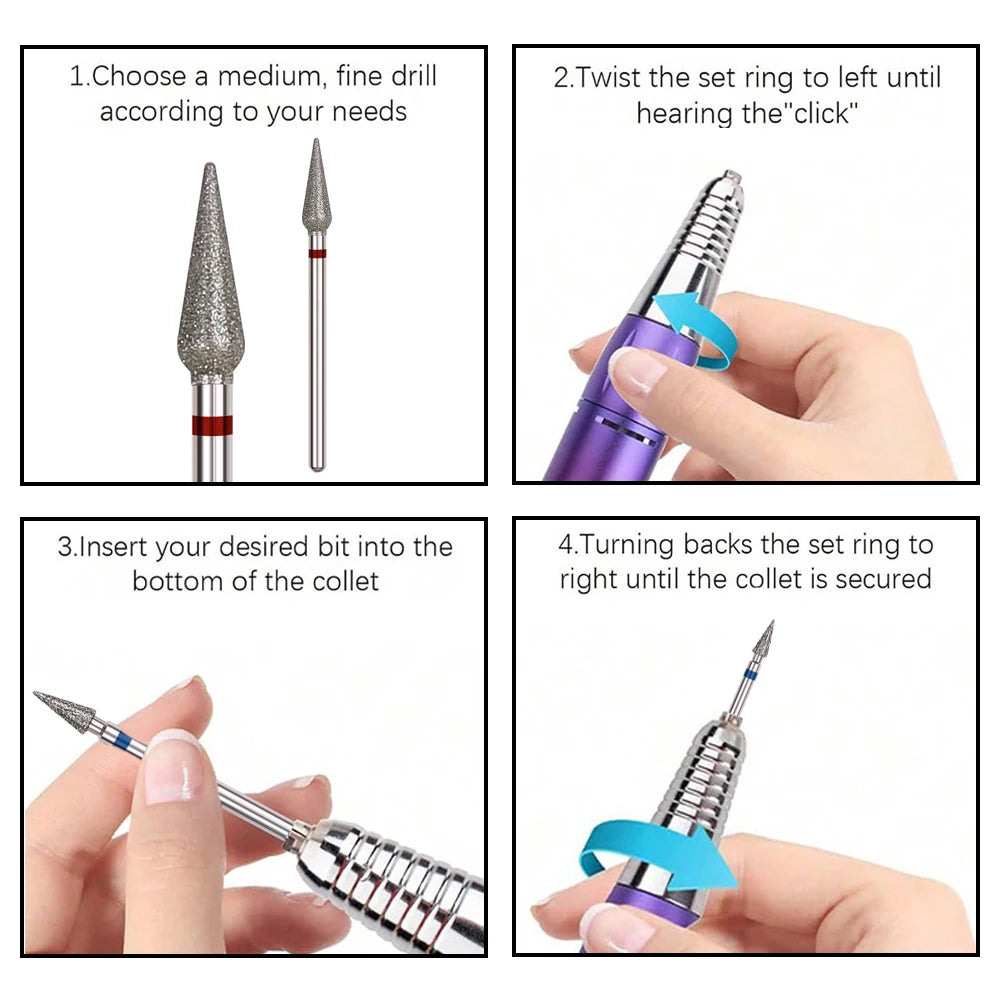 1.Choose a medium, fine drill according to your needs

2.Twist the set ring to left until hearing the"click"

3.Insert your desired bit into the bottom of the collet

4.Turning backs the set ring to right until the collet is secured